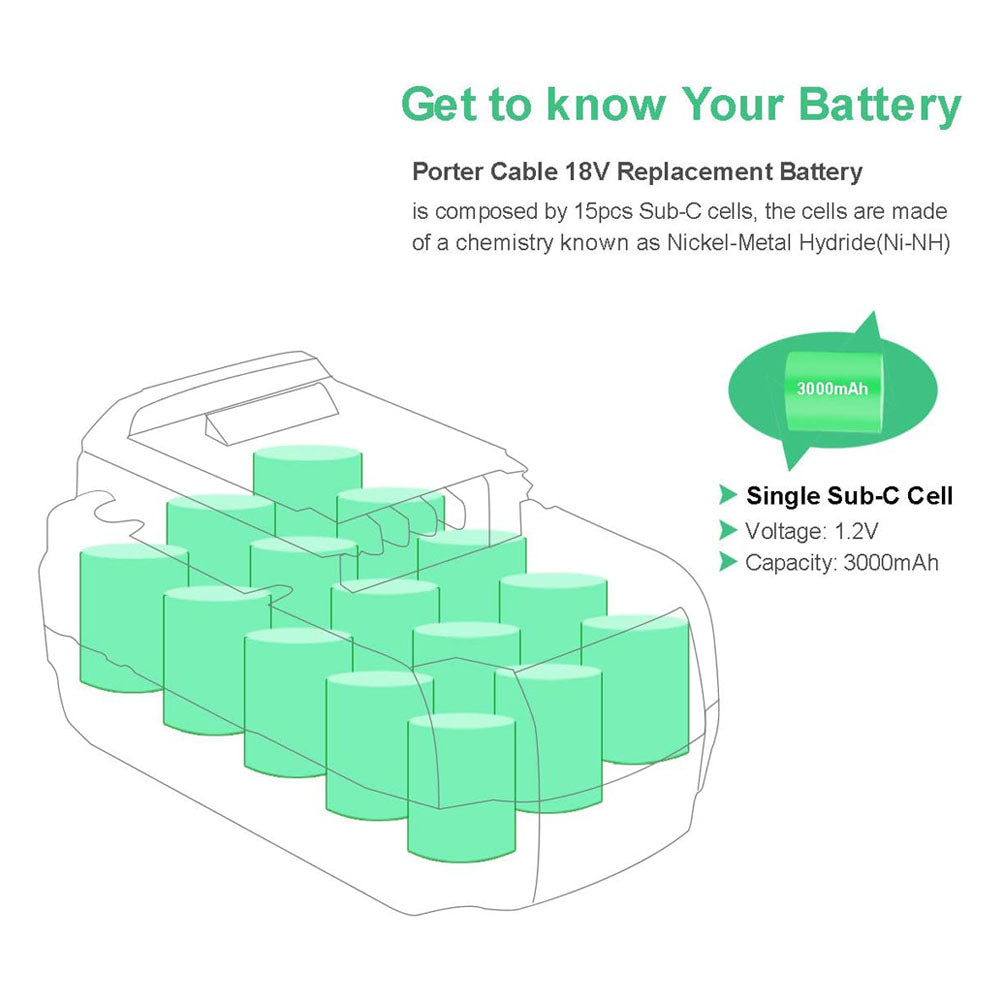 Get to know Your Battery

Porter Cable 18V Replacement Battery

is composed by 15pcs Sub-C cells, the cells are made of a chemistry known as Nickel-Metal Hydride(Ni-NH)

3000mAh

Single Sub-C Cell
Voltage: 1.2V
Capacity: 3000mAh