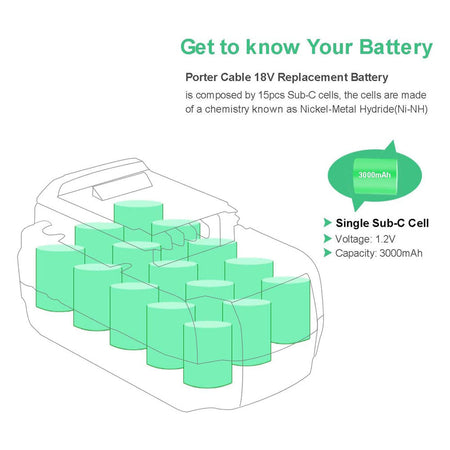 Get to know Your Battery

Porter Cable 18V Replacement Battery

is composed by 15pcs Sub-C cells, the cells are made of a chemistry known as Nickel-Metal Hydride(Ni-NH)

3000mAh

Single Sub-C Cell

Voltage: 1.2V

Capacity: 3000mAh